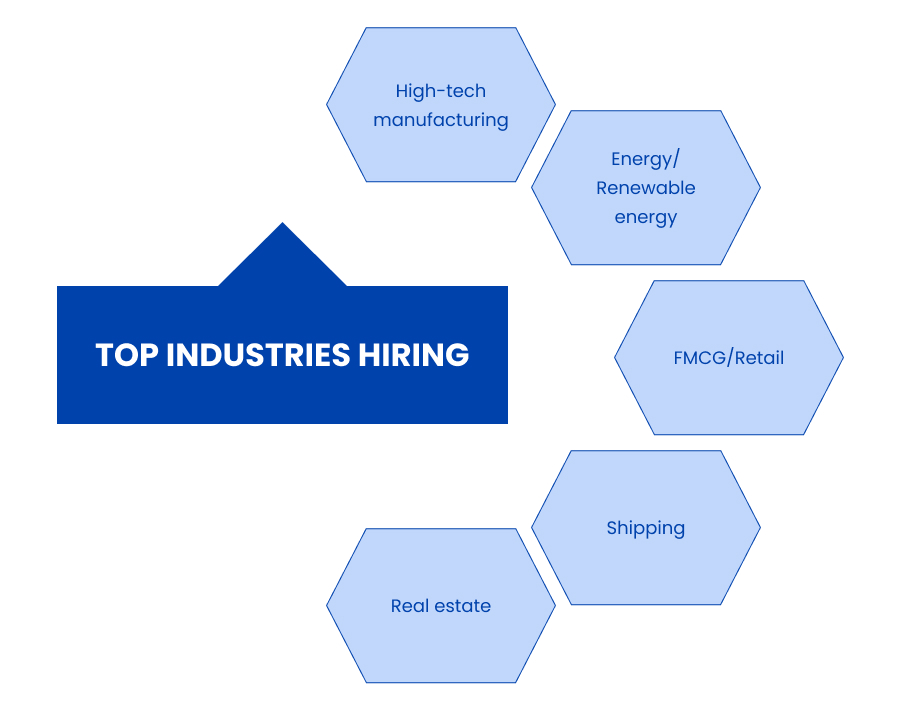 TOP INDUSTRIES HIRING

High-tech manufacturing

Energy/ Renewable energy

FMCG/Retail

Shipping

Real estate