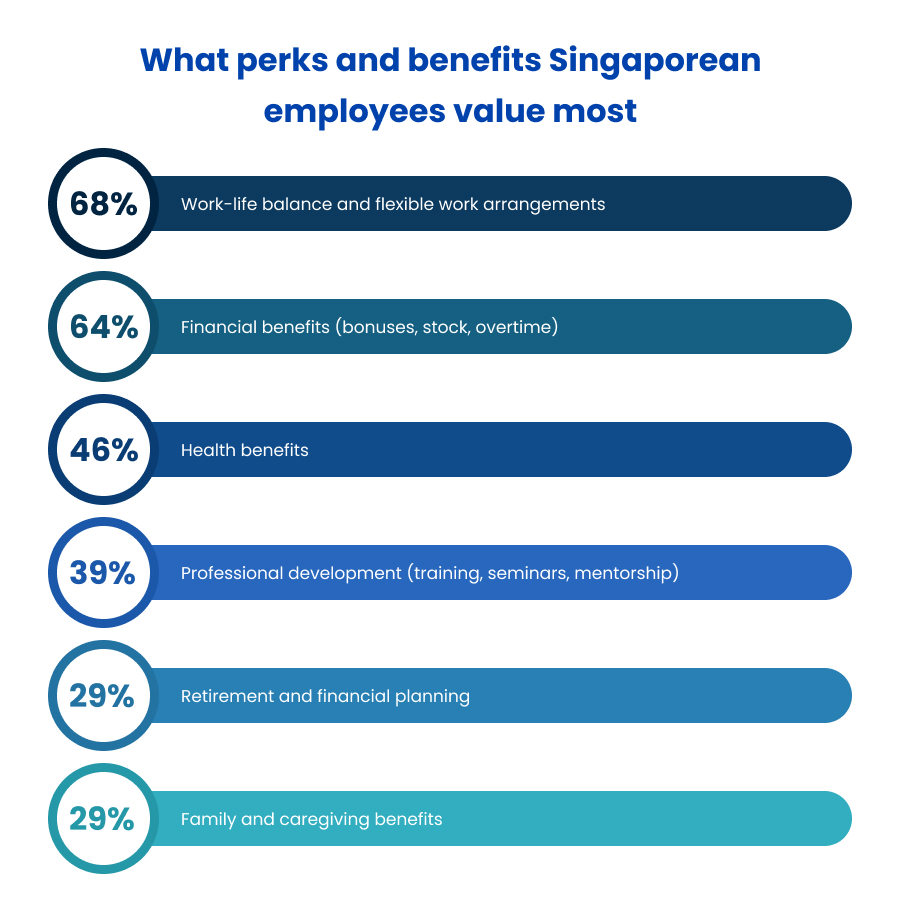 What perks and benefits Singaporean employees value most

68% Work-life balance and flexible work arrangements

64% Financial benefits (bonuses, stock, overtime)

46% Health benefits

39% Professional development (training, seminars, mentorship)

29% Retirement and financial planning

29% Family and caregiving benefits